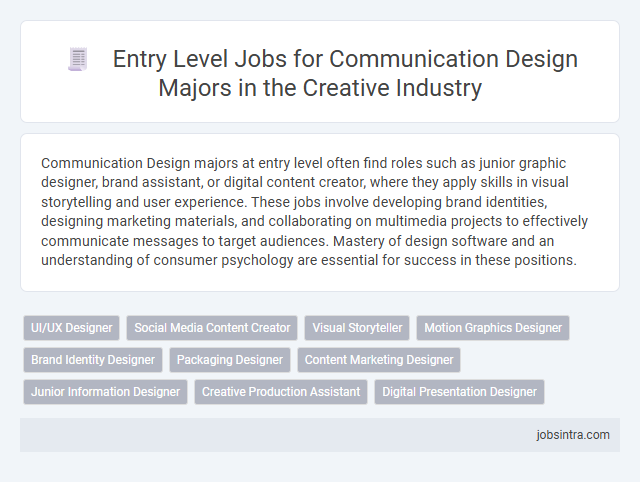 Entry Level Jobs for Communication Design Majors in the Creative Industry

Communication Design majors at entry level often find roles such as junior graphic designer, brand assistant, or digital content creator, where they apply skills in visual storytelling and user experience. These jobs involve developing brand identities, designing marketing materials, and collaborating on multimedia projects to effectively communicate messages to target audiences. Mastery of design software and an understanding of consumer psychology are essential for success in these positions.

UI/UX Designer
Social Media Content Creator
Visual Storyteller
Motion Graphics Designer
Brand Identity Designer
Packaging Designer
Content Marketing Designer
Junior Information Designer
Creative Production Assistant
Digital Presentation Designer

jobsintra.com