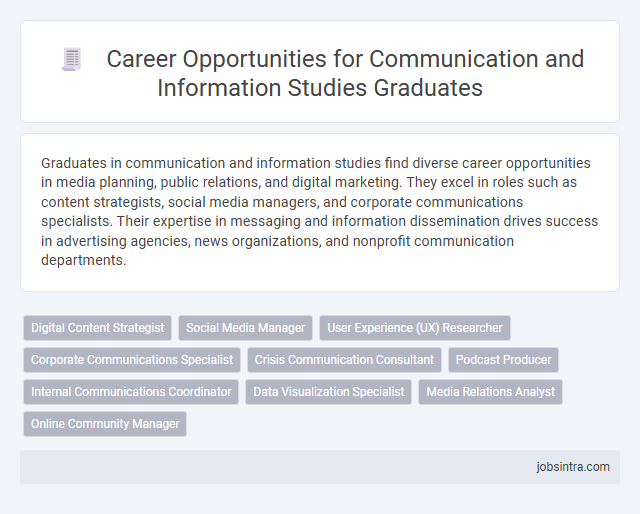 Career Opportunities for Communication and Information Studies Graduates

Graduates in communication and information studies find diverse career opportunities in media planning, public relations, and digital marketing. They excel in roles such as content strategists, social media managers, and corporate communications specialists. Their expertise in messaging and information dissemination drives success in advertising agencies, news organizations, and nonprofit communication departments.

Digital Content Strategist
Social Media Manager
User Experience (UX) Researcher
Corporate Communications Specialist
Crisis Communication Consultant
Podcast Producer
Internal Communications Coordinator
Data Visualization Specialist
Media Relations Analyst
Online Community Manager

jobsintra.com