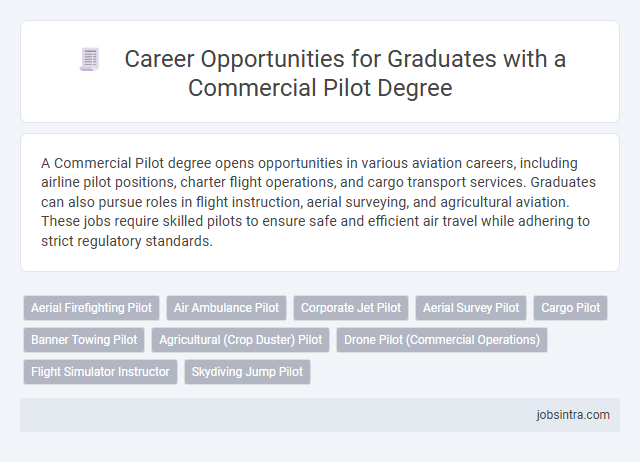 Career Opportunities for Graduates with a Commercial Pilot Degree

A Commercial Pilot degree opens opportunities in various aviation careers, including airline pilot positions, charter flight operations, and cargo transport services. Graduates can also pursue roles in flight instruction, aerial surveying, and agricultural aviation. These jobs require skilled pilots to ensure safe and efficient air travel while adhering to strict regulatory standards.

Aerial Firefighting Pilot
Air Ambulance Pilot
Corporate Jet Pilot
Aerial Survey Pilot
Cargo Pilot
Banner Towing Pilot
Agricultural (Crop Duster) Pilot
Drone Pilot (Commercial Operations)
Flight Simulator Instructor
Skydiving Jump Pilot

jobsintra.com