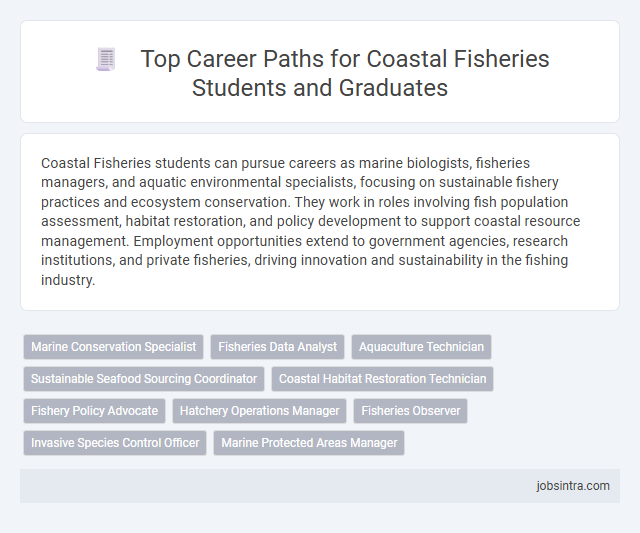 Top Career Paths for Coastal Fisheries Students and Graduates

Coastal Fisheries students can pursue careers as marine biologists, fisheries managers, and aquatic environmental specialists, focusing on sustainable fishery practices and ecosystem conservation. They work in roles involving fish population assessment, habitat restoration, and policy development to support coastal resource management. Employment opportunities extend to government agencies, research institutions, and private fisheries, driving innovation and sustainability in the fishing industry.

Marine Conservation Specialist
Fisheries Data Analyst
Aquaculture Technician
Sustainable Seafood Sourcing Coordinator
Coastal Habitat Restoration Technician
Fishery Policy Advocate
Hatchery Operations Manager
Fisheries Observer
Invasive Species Control Officer
Marine Protected Areas Manager

jobsintra.com