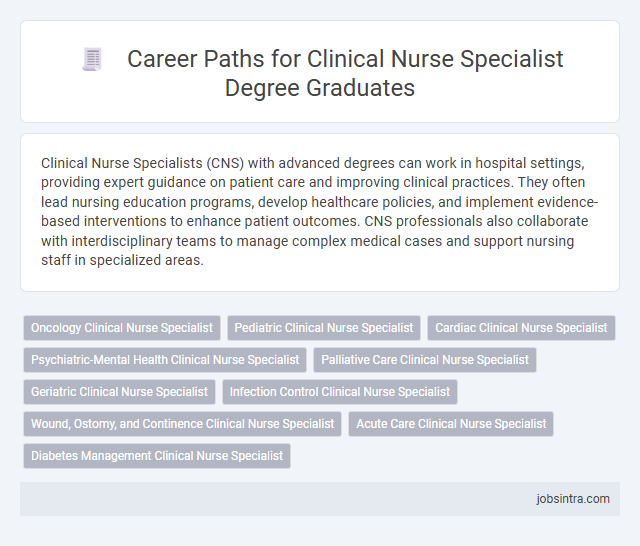 Career Paths for Clinical Nurse Specialist Degree Graduates

Clinical Nurse Specialists (CNS) with advanced degrees can work in hospital settings, providing expert guidance on patient care and improving clinical practices. They often lead nursing education programs, develop healthcare policies, and implement evidence-based interventions to enhance patient outcomes. CNS professionals also collaborate with interdisciplinary teams to manage complex medical cases and support nursing staff in specialized areas.

Oncology Clinical Nurse Specialist
Pediatric Clinical Nurse Specialist
Cardiac Clinical Nurse Specialist
Psychiatric-Mental Health Clinical Nurse Specialist
Palliative Care Clinical Nurse Specialist
Geriatric Clinical Nurse Specialist
Infection Control Clinical Nurse Specialist
Wound, Ostomy, and Continence Clinical Nurse Specialist
Acute Care Clinical Nurse Specialist
Diabetes Management Clinical Nurse Specialist

jobsintra.com