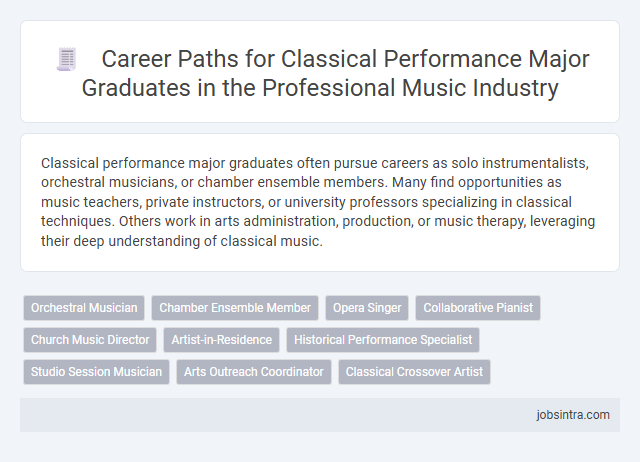 Career Paths for Classical Performance Major Graduates in the Professional Music Industry

Classical performance major graduates often pursue careers as solo instrumentalists, orchestral musicians, or chamber ensemble members. Many find opportunities as music teachers, private instructors, or university professors specializing in classical techniques. Others work in arts administration, production, or music therapy, leveraging their deep understanding of classical music.

Orchestral Musician

Chamber Ensemble Member

Opera Singer

Collaborative Pianist

Church Music Director

Artist-in-Residence

Historical Performance Specialist

Studio Session Musician

Arts Outreach Coordinator

Classical Crossover Artist

jobsintra.com