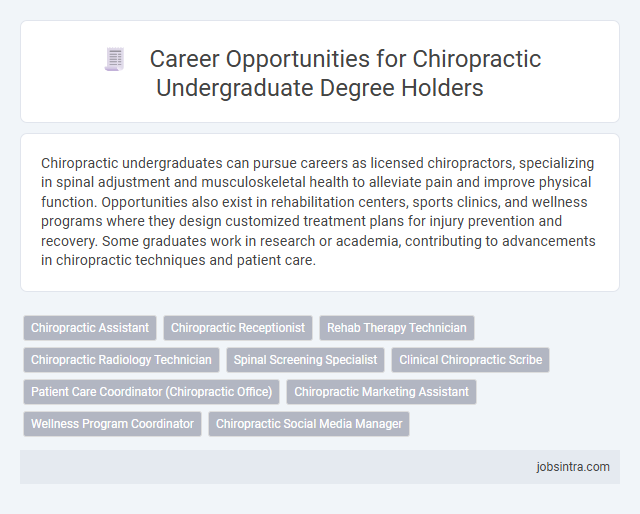 Career Opportunities for Chiropractic Undergraduate Degree Holders

Chiropractic undergraduates can pursue careers as licensed chiropractors, specializing in spinal adjustment and musculoskeletal health to alleviate pain and improve physical function. Opportunities also exist in rehabilitation centers, sports clinics, and wellness programs where they design customized treatment plans for injury prevention and recovery. Some graduates work in research or academia, contributing to advancements in chiropractic techniques and patient care.

Chiropractic Assistant
Chiropractic Receptionist
Rehab Therapy Technician
Chiropractic Radiology Technician
Spinal Screening Specialist
Clinical Chiropractic Scribe
Patient Care Coordinator (Chiropractic Office)
Chiropractic Marketing Assistant
Wellness Program Coordinator
Chiropractic Social Media Manager

jobsintra.com