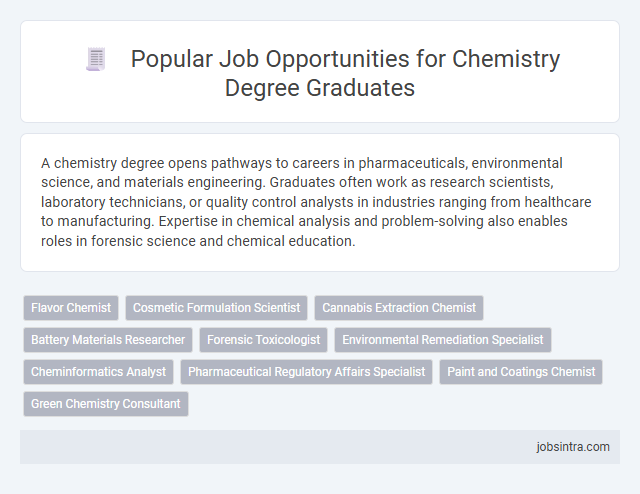 Popular Job Opportunities for Chemistry Degree Graduates

A chemistry degree opens pathways to careers in pharmaceuticals, environmental science, and materials engineering. Graduates often work as research scientists, laboratory technicians, or quality control analysts in industries ranging from healthcare to manufacturing. Expertise in chemical analysis and problem-solving also enables roles in forensic science and chemical education.

Flavor Chemist
Cosmetic Formulation Scientist
Cannabis Extraction Chemist
Battery Materials Researcher
Forensic Toxicologist
Environmental Remediation Specialist
Cheminformatics Analyst
Pharmaceutical Regulatory Affairs Specialist
Paint and Coatings Chemist
Green Chemistry Consultant

jobsintra.com