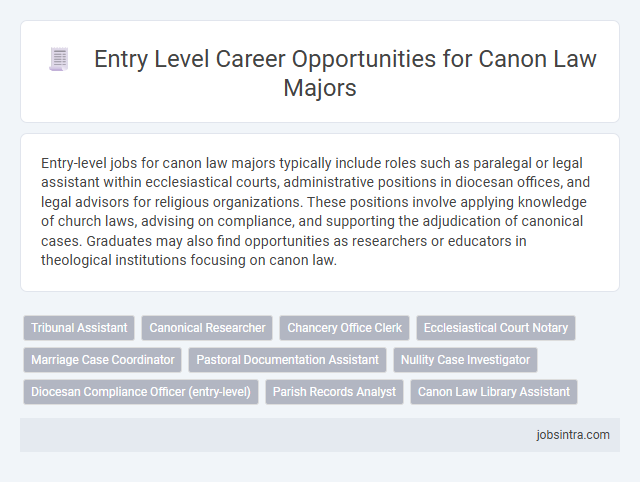 Entry Level Career Opportunities for Canon Law Majors

Entry-level jobs for canon law majors typically include roles such as paralegal or legal assistant within ecclesiastical courts, administrative positions in diocesan offices, and legal advisors for religious organizations. These positions involve applying knowledge of church laws, advising on compliance, and supporting the adjudication of canonical cases. Graduates may also find opportunities as researchers or educators in theological institutions focusing on canon law.

Tribunal Assistant
Canonical Researcher
Chancery Office Clerk
Ecclesiastical Court Notary
Marriage Case Coordinator
Pastoral Documentation Assistant
Nullity Case Investigator
Diocesan Compliance Officer (entry-level)
Parish Records Analyst
Canon Law Library Assistant

jobsintra.com