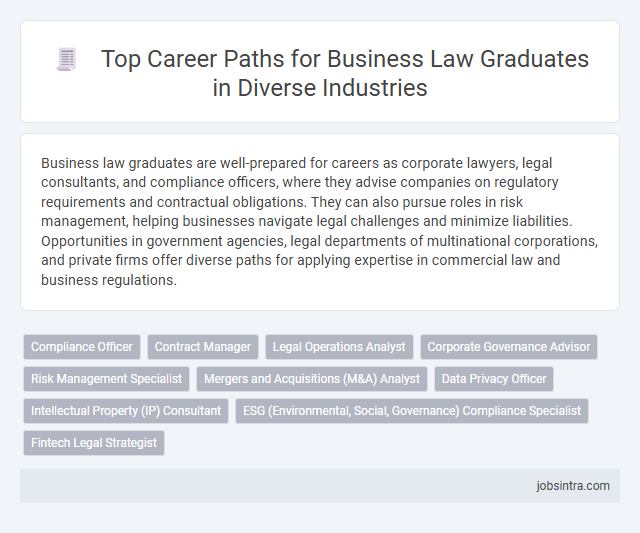 Top Career Paths for Business Law Graduates in Diverse Industries

Business law graduates are well-prepared for careers as corporate lawyers, legal consultants, and compliance officers, where they advise companies on regulatory requirements and contractual obligations. They can also pursue roles in risk management, helping businesses navigate legal challenges and minimize liabilities. Opportunities in government agencies, legal departments of multinational corporations, and private firms offer diverse paths for applying expertise in commercial law and business regulations.

Compliance Officer
Contract Manager
Legal Operations Analyst
Corporate Governance Advisor
Risk Management Specialist
Mergers and Acquisitions (M&A) Analyst
Data Privacy Officer
Intellectual Property (IP) Consultant
ESG (Environmental, Social, Governance) Compliance Specialist
Fintech Legal Strategist

jobsintra.com