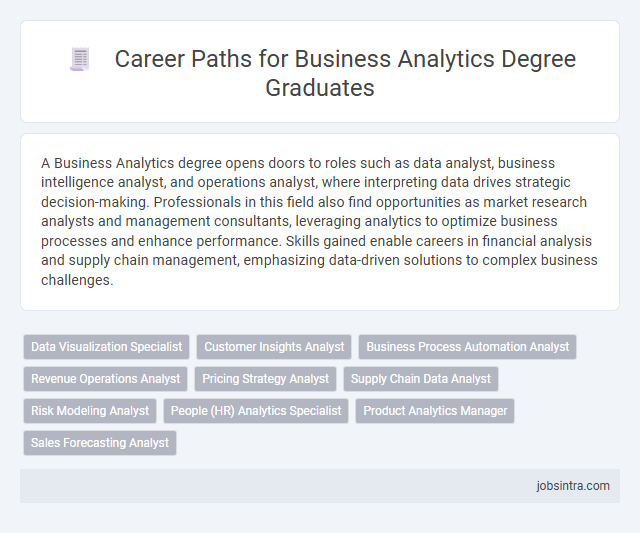 Career Paths for Business Analytics Degree Graduates

A Business Analytics degree opens doors to roles such as data analyst, business intelligence analyst, and operations analyst, where interpreting data drives strategic decision-making. Professionals in this field also find opportunities as market research analysts and management consultants, leveraging analytics to optimize business processes and enhance performance. Skills gained enable careers in financial analysis and supply chain management, emphasizing data-driven solutions to complex business challenges.

Data Visualization Specialist
Customer Insights Analyst
Business Process Automation Analyst
Revenue Operations Analyst
Pricing Strategy Analyst
Supply Chain Data Analyst
Risk Modeling Analyst
People (HR) Analytics Specialist
Product Analytics Manager
Sales Forecasting Analyst

jobsintra.com