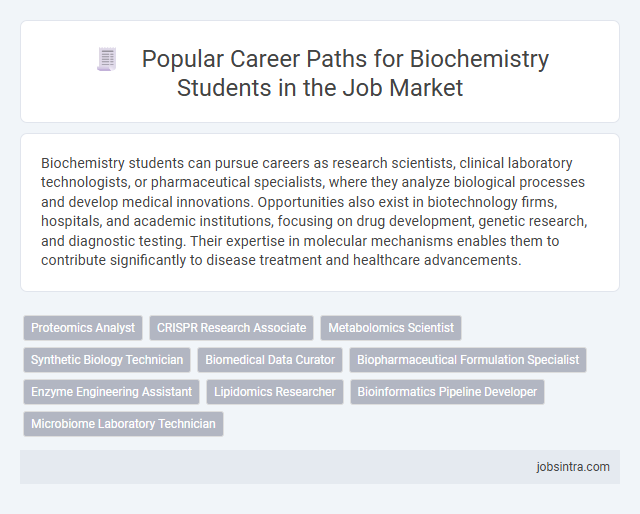 Popular Career Paths for Biochemistry Students in the Job Market

Biochemistry students can pursue careers as research scientists, clinical laboratory technologists, or pharmaceutical specialists, where they analyze biological processes and develop medical innovations. Opportunities also exist in biotechnology firms, hospitals, and academic institutions, focusing on drug development, genetic research, and diagnostic testing. Their expertise in molecular mechanisms enables them to contribute significantly to disease treatment and healthcare advancements.

Proteomics Analyst
CRISPR Research Associate
Metabolomics Scientist
Synthetic Biology Technician
Biomedical Data Curator
Biopharmaceutical Formulation Specialist
Enzyme Engineering Assistant
Lipidomics Researcher
Bioinformatics Pipeline Developer
Microbiome Laboratory Technician

jobsintra.com