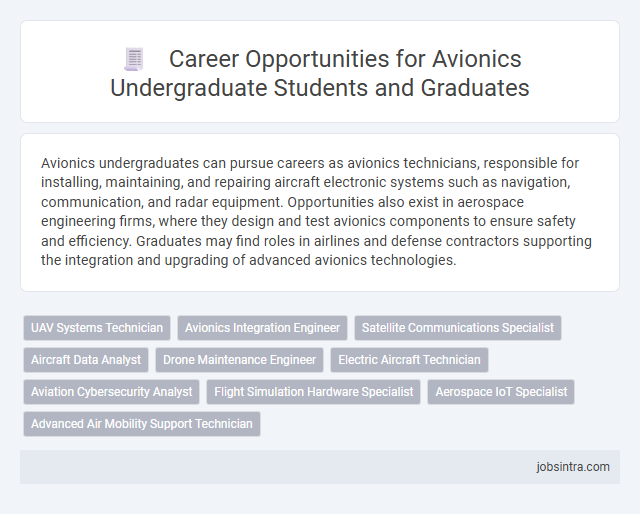 Career Opportunities for Avionics Undergraduate Students and Graduates

Avionics undergraduates can pursue careers as avionics technicians, responsible for installing, maintaining, and repairing aircraft electronic systems such as navigation, communication, and radar equipment. Opportunities also exist in aerospace engineering firms, where they design and test avionics components to ensure safety and efficiency. Graduates may find roles in airlines and defense contractors supporting the integration and upgrading of advanced avionics technologies.

UAV Systems Technician
Avionics Integration Engineer
Satellite Communications Specialist
Aircraft Data Analyst
Drone Maintenance Engineer
Electric Aircraft Technician
Aviation Cybersecurity Analyst
Flight Simulation Hardware Specialist
Aerospace IoT Specialist
Advanced Air Mobility Support Technician

jobsintra.com