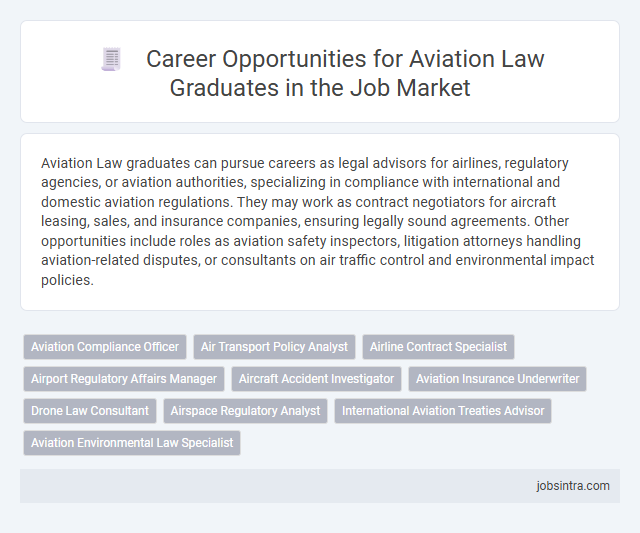 Career Opportunities for Aviation Law Graduates in the Job Market

Aviation Law graduates can pursue careers as legal advisors for airlines, regulatory agencies, or aviation authorities, specializing in compliance with international and domestic aviation regulations. They may work as contract negotiators for aircraft leasing, sales, and insurance companies, ensuring legally sound agreements. Other opportunities include roles as aviation safety inspectors, litigation attorneys handling aviation-related disputes, or consultants on air traffic control and environmental impact policies.

Aviation Compliance Officer
Air Transport Policy Analyst
Airline Contract Specialist
Airport Regulatory Affairs Manager
Aircraft Accident Investigator
Aviation Insurance Underwriter
Drone Law Consultant
Airspace Regulatory Analyst
International Aviation Treaties Advisor
Aviation Environmental Law Specialist

jobsintra.com