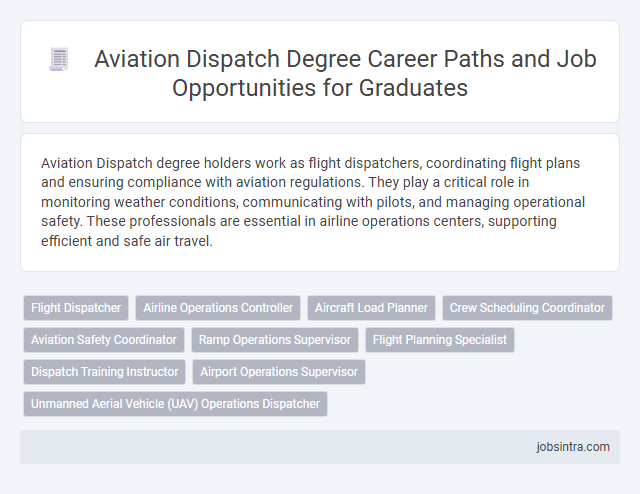 Aviation Dispatch Degree Career Paths and Job Opportunities for Graduates

Aviation Dispatch degree holders work as flight dispatchers, coordinating flight plans and ensuring compliance with aviation regulations. They play a critical role in monitoring weather conditions, communicating with pilots, and managing operational safety. These professionals are essential in airline operations centers, supporting efficient and safe air travel.

Flight Dispatcher
Airline Operations Controller
Aircraft Load Planner
Crew Scheduling Coordinator
Aviation Safety Coordinator
Ramp Operations Supervisor
Flight Planning Specialist
Dispatch Training Instructor
Airport Operations Supervisor
Unmanned Aerial Vehicle (UAV) Operations Dispatcher

jobsintra.com