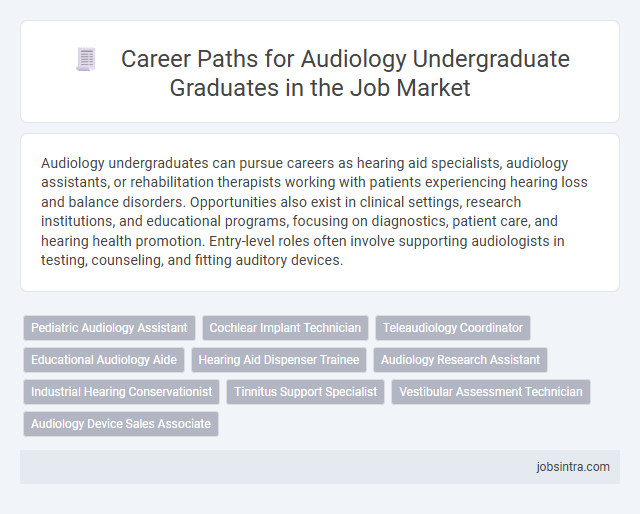 Career Paths for Audiology Undergraduate Graduates in the Job Market

Audiology undergraduates can pursue careers as hearing aid specialists, audiology assistants, or rehabilitation therapists working with patients experiencing hearing loss and balance disorders. Opportunities also exist in clinical settings, research institutions, and educational programs, focusing on diagnostics, patient care, and hearing health promotion. Entry-level roles often involve supporting audiologists in testing, counseling, and fitting auditory devices.

Pediatric Audiology Assistant
Cochlear Implant Technician
Teleaudiology Coordinator
Educational Audiology Aide
Hearing Aid Dispenser Trainee
Audiology Research Assistant
Industrial Hearing Conservationist
Tinnitus Support Specialist
Vestibular Assessment Technician
Audiology Device Sales Associate

jobsintra.com