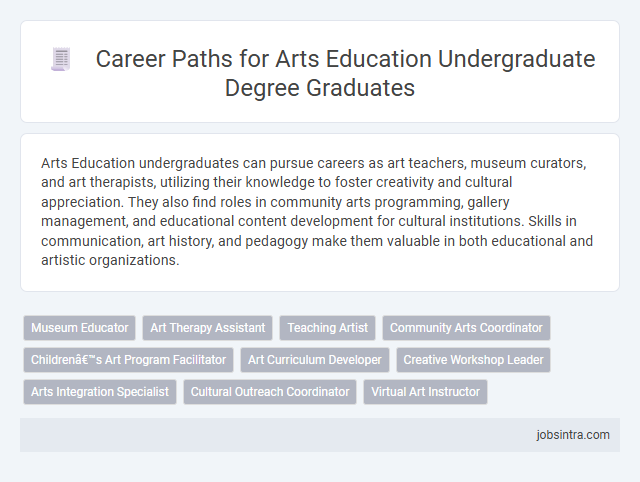 Career Paths for Arts Education Undergraduate Degree Graduates

Arts Education undergraduates can pursue careers as art teachers, museum curators, and art therapists, utilizing their knowledge to foster creativity and cultural appreciation. They also find roles in community arts programming, gallery management, and educational content development for cultural institutions. Skills in communication, art history, and pedagogy make them valuable in both educational and artistic organizations.

Museum Educator
Art Therapy Assistant
Teaching Artist
Community Arts Coordinator
Childrenâ€™s Art Program Facilitator
Art Curriculum Developer
Creative Workshop Leader
Arts Integration Specialist
Cultural Outreach Coordinator
Virtual Art Instructor

jobsintra.com