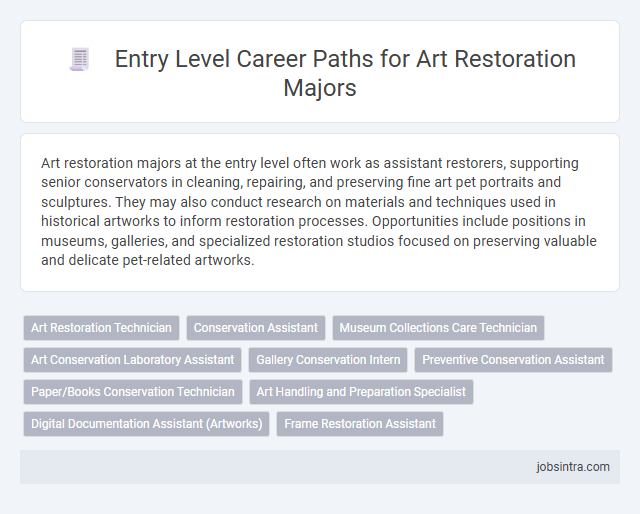 Entry Level Career Paths for Art Restoration Majors

Art restoration majors at the entry level often work as assistant restorers, supporting senior conservators in cleaning, repairing, and preserving fine art pet portraits and sculptures. They may also conduct research on materials and techniques used in historical artworks to inform restoration processes. Opportunities include positions in museums, galleries, and specialized restoration studios focused on preserving valuable and delicate pet-related artworks.

Art Restoration Technician
Conservation Assistant
Museum Collections Care Technician
Art Conservation Laboratory Assistant
Gallery Conservation Intern
Preventive Conservation Assistant
Paper/Books Conservation Technician
Art Handling and Preparation Specialist
Digital Documentation Assistant (Artworks)
Frame Restoration Assistant

jobsintra.com