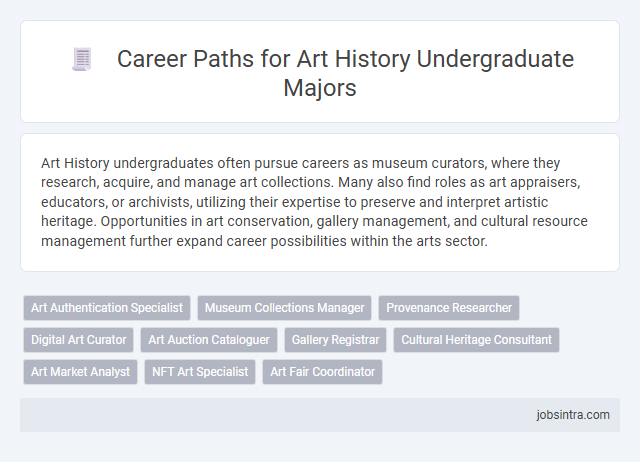 Career Paths for Art History Undergraduate Majors

Art History undergraduates often pursue careers as museum curators, where they research, acquire, and manage art collections. Many also find roles as art appraisers, educators, or archivists, utilizing their expertise to preserve and interpret artistic heritage. Opportunities in art conservation, gallery management, and cultural resource management further expand career possibilities within the arts sector.

Art Authentication Specialist
Museum Collections Manager
Provenance Researcher
Digital Art Curator
Art Auction Cataloguer
Gallery Registrar
Cultural Heritage Consultant
Art Market Analyst
NFT Art Specialist
Art Fair Coordinator

jobsintra.com