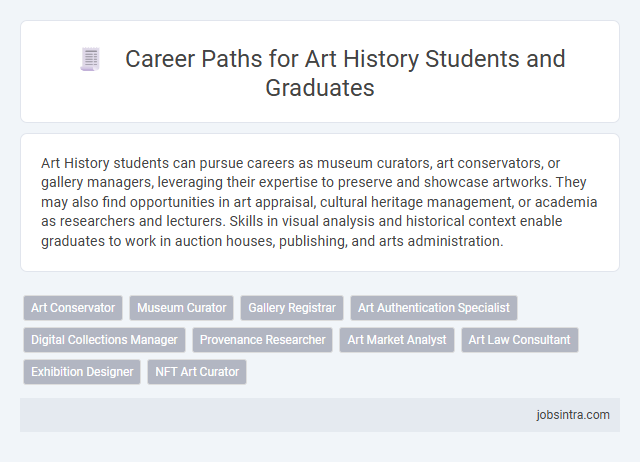 Career Paths for Art History Students and Graduates

Art History students can pursue careers as museum curators, art conservators, or gallery managers, leveraging their expertise to preserve and showcase artworks. They may also find opportunities in art appraisal, cultural heritage management, or academia as researchers and lecturers. Skills in visual analysis and historical context enable graduates to work in auction houses, publishing, and arts administration.

Art Conservator
Museum Curator
Gallery Registrar
Art Authentication Specialist
Digital Collections Manager
Provenance Researcher
Art Market Analyst
Art Law Consultant
Exhibition Designer
NFT Art Curator

jobsintra.com