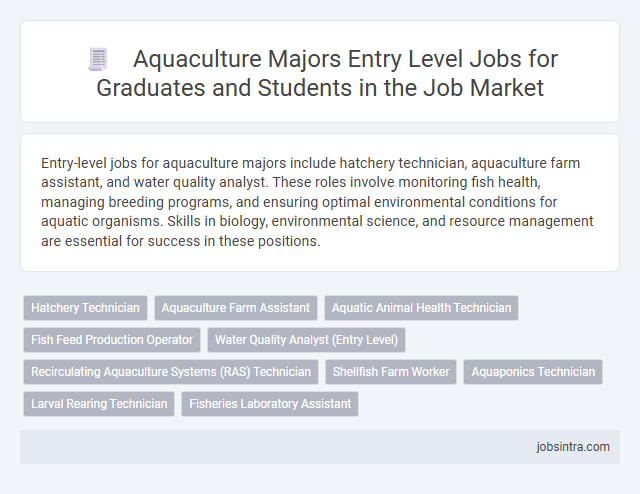 Aquaculture Majors Entry Level Jobs for Graduates and Students in the Job Market

Entry-level jobs for aquaculture majors include hatchery technician, aquaculture farm assistant, and water quality analyst. These roles involve monitoring fish health, managing breeding programs, and ensuring optimal environmental conditions for aquatic organisms. Skills in biology, environmental science, and resource management are essential for success in these positions.

Hatchery Technician
Aquaculture Farm Assistant
Aquatic Animal Health Technician
Fish Feed Production Operator
Water Quality Analyst (Entry Level)
Recirculating Aquaculture Systems (RAS) Technician
Shellfish Farm Worker
Aquaponics Technician
Larval Rearing Technician
Fisheries Laboratory Assistant

jobsintra.com