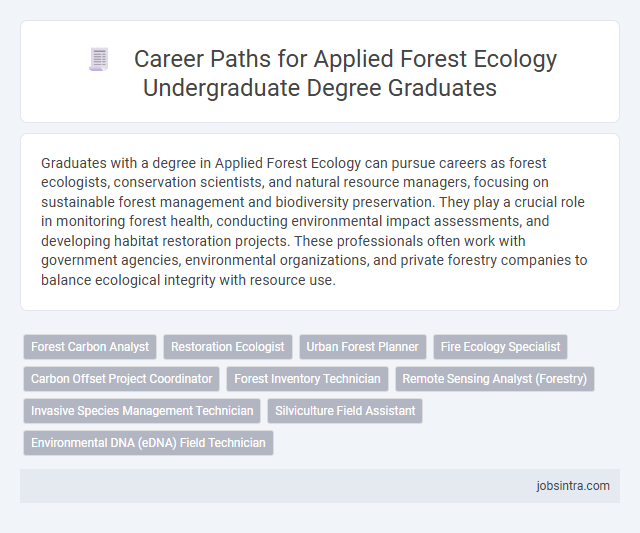 Career Paths for Applied Forest Ecology Undergraduate Degree Graduates

Graduates with a degree in Applied Forest Ecology can pursue careers as forest ecologists, conservation scientists, and natural resource managers, focusing on sustainable forest management and biodiversity preservation. They play a crucial role in monitoring forest health, conducting environmental impact assessments, and developing habitat restoration projects. These professionals often work with government agencies, environmental organizations, and private forestry companies to balance ecological integrity with resource use.

Forest Carbon Analyst
Restoration Ecologist
Urban Forest Planner
Fire Ecology Specialist
Carbon Offset Project Coordinator
Forest Inventory Technician
Remote Sensing Analyst (Forestry)
Invasive Species Management Technician
Silviculture Field Assistant
Environmental DNA (eDNA) Field Technician

jobsintra.com