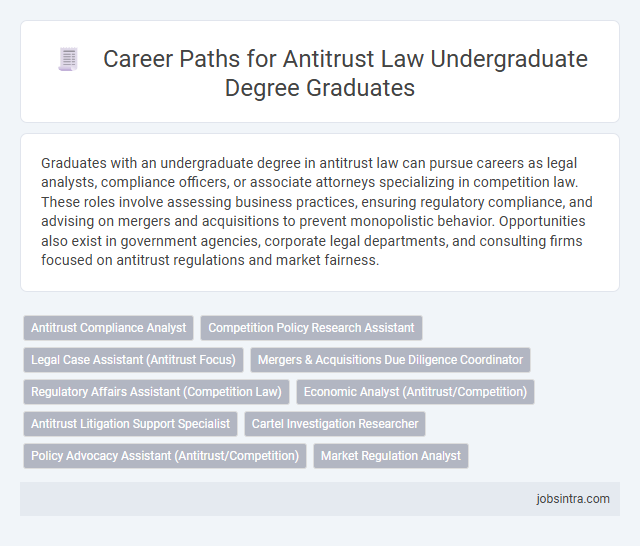 Career Paths for Antitrust Law Undergraduate Degree Graduates

Graduates with an undergraduate degree in antitrust law can pursue careers as legal analysts, compliance officers, or associate attorneys specializing in competition law. These roles involve assessing business practices, ensuring regulatory compliance, and advising on mergers and acquisitions to prevent monopolistic behavior. Opportunities also exist in government agencies, corporate legal departments, and consulting firms focused on antitrust regulations and market fairness.

Antitrust Compliance Analyst
Competition Policy Research Assistant
Legal Case Assistant (Antitrust Focus)
Mergers & Acquisitions Due Diligence Coordinator
Regulatory Affairs Assistant (Competition Law)
Economic Analyst (Antitrust/Competition)
Antitrust Litigation Support Specialist
Cartel Investigation Researcher
Policy Advocacy Assistant (Antitrust/Competition)
Market Regulation Analyst

jobsintra.com