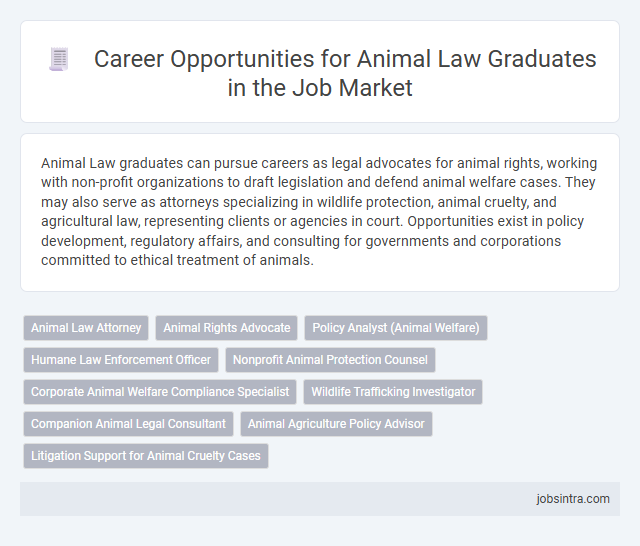 Career Opportunities for Animal Law Graduates in the Job Market

Animal Law graduates can pursue careers as legal advocates for animal rights, working with non-profit organizations to draft legislation and defend animal welfare cases. They may also serve as attorneys specializing in wildlife protection, animal cruelty, and agricultural law, representing clients or agencies in court. Opportunities exist in policy development, regulatory affairs, and consulting for governments and corporations committed to ethical treatment of animals.

Animal Law Attorney
Animal Rights Advocate
Policy Analyst (Animal Welfare)
Humane Law Enforcement Officer
Nonprofit Animal Protection Counsel
Corporate Animal Welfare Compliance Specialist
Wildlife Trafficking Investigator
Companion Animal Legal Consultant
Animal Agriculture Policy Advisor
Litigation Support for Animal Cruelty Cases

jobsintra.com