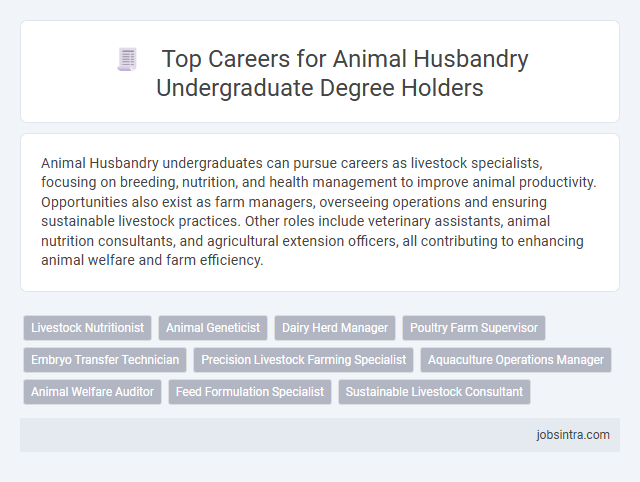 Top Careers for Animal Husbandry Undergraduate Degree Holders

Animal Husbandry undergraduates can pursue careers as livestock specialists, focusing on breeding, nutrition, and health management to improve animal productivity. Opportunities also exist as farm managers, overseeing operations and ensuring sustainable livestock practices. Other roles include veterinary assistants, animal nutrition consultants, and agricultural extension officers, all contributing to enhancing animal welfare and farm efficiency.

Livestock Nutritionist
Animal Geneticist
Dairy Herd Manager
Poultry Farm Supervisor
Embryo Transfer Technician
Precision Livestock Farming Specialist
Aquaculture Operations Manager
Animal Welfare Auditor
Feed Formulation Specialist
Sustainable Livestock Consultant

jobsintra.com