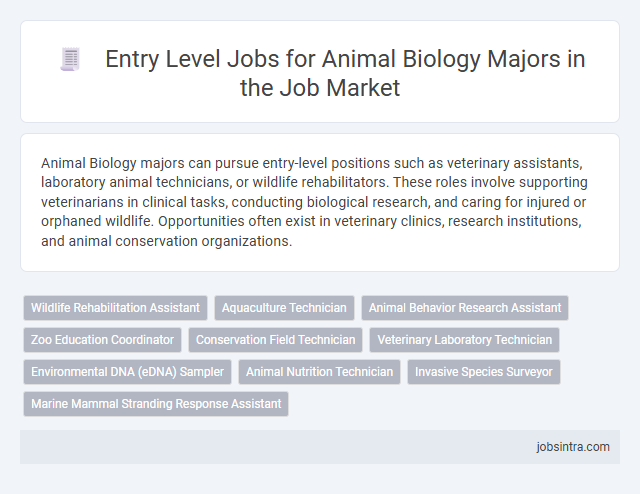 Entry Level Jobs for Animal Biology Majors in the Job Market

Animal Biology majors can pursue entry-level positions such as veterinary assistants, laboratory animal technicians, or wildlife rehabilitators. These roles involve supporting veterinarians in clinical tasks, conducting biological research, and caring for injured or orphaned wildlife. Opportunities often exist in veterinary clinics, research institutions, and animal conservation organizations.

Wildlife Rehabilitation Assistant
Aquaculture Technician
Animal Behavior Research Assistant
Zoo Education Coordinator
Conservation Field Technician
Veterinary Laboratory Technician
Environmental DNA (eDNA) Sampler
Animal Nutrition Technician
Invasive Species Surveyor
Marine Mammal Stranding Response Assistant

jobsintra.com