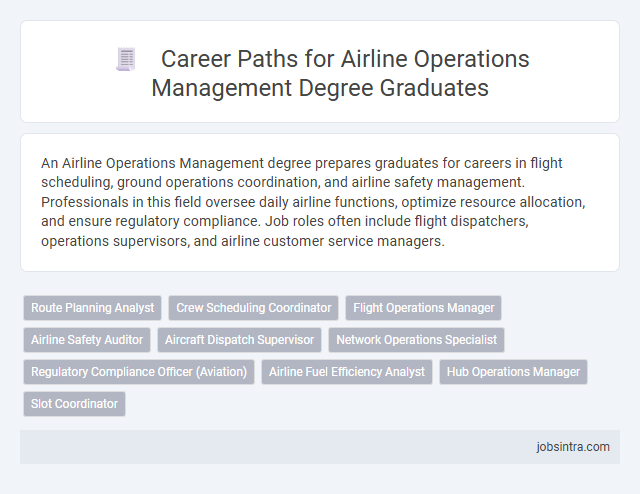 Career Paths for Airline Operations Management Degree Graduates

An Airline Operations Management degree prepares graduates for careers in flight scheduling, ground operations coordination, and airline safety management. Professionals in this field oversee daily airline functions, optimize resource allocation, and ensure regulatory compliance. Job roles often include flight dispatchers, operations supervisors, and airline customer service managers.

Route Planning Analyst
Crew Scheduling Coordinator
Flight Operations Manager
Airline Safety Auditor
Aircraft Dispatch Supervisor
Network Operations Specialist
Regulatory Compliance Officer (Aviation)
Airline Fuel Efficiency Analyst
Hub Operations Manager
Slot Coordinator

jobsintra.com