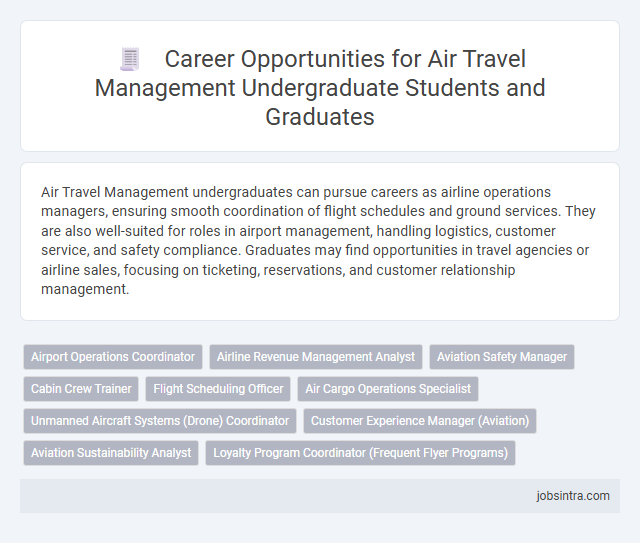 Career Opportunities for Air Travel Management Undergraduate Students and Graduates

Air Travel Management undergraduates can pursue careers as airline operations managers, ensuring smooth coordination of flight schedules and ground services. They are also well-suited for roles in airport management, handling logistics, customer service, and safety compliance. Graduates may find opportunities in travel agencies or airline sales, focusing on ticketing, reservations, and customer relationship management.

Airport Operations Coordinator
Airline Revenue Management Analyst
Aviation Safety Manager
Cabin Crew Trainer
Flight Scheduling Officer
Air Cargo Operations Specialist
Unmanned Aircraft Systems (Drone) Coordinator
Customer Experience Manager (Aviation)
Aviation Sustainability Analyst
Loyalty Program Coordinator (Frequent Flyer Programs)

jobsintra.com