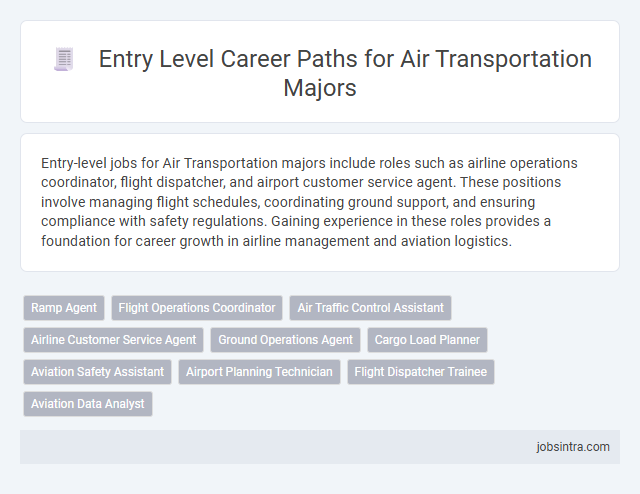 Entry Level Career Paths for Air Transportation Majors

Entry-level jobs for Air Transportation majors include roles such as airline operations coordinator, flight dispatcher, and airport customer service agent. These positions involve managing flight schedules, coordinating ground support, and ensuring compliance with safety regulations. Gaining experience in these roles provides a foundation for career growth in airline management and aviation logistics.

Ramp Agent
Flight Operations Coordinator
Air Traffic Control Assistant
Airline Customer Service Agent
Ground Operations Agent
Cargo Load Planner
Aviation Safety Assistant
Airport Planning Technician
Flight Dispatcher Trainee
Aviation Data Analyst

jobsintra.com