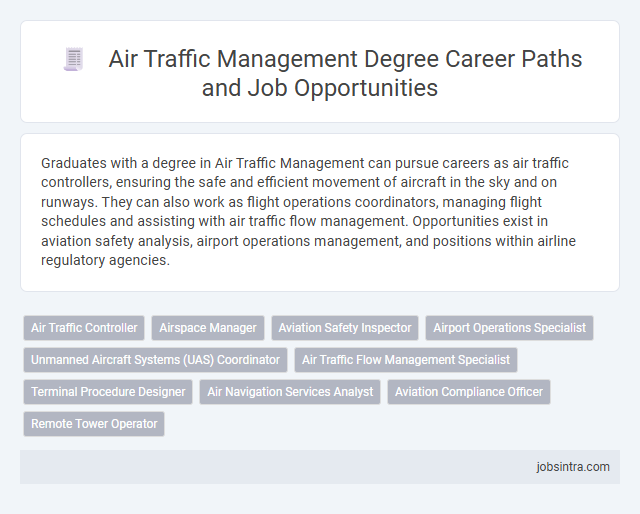 Air Traffic Management Degree Career Paths and Job Opportunities

Graduates with a degree in Air Traffic Management can pursue careers as air traffic controllers, ensuring the safe and efficient movement of aircraft in the sky and on runways. They can also work as flight operations coordinators, managing flight schedules and assisting with air traffic flow management. Opportunities exist in aviation safety analysis, airport operations management, and positions within airline regulatory agencies.

Air Traffic Controller
Airspace Manager
Aviation Safety Inspector
Airport Operations Specialist
Unmanned Aircraft Systems (UAS) Coordinator
Air Traffic Flow Management Specialist
Terminal Procedure Designer
Air Navigation Services Analyst
Aviation Compliance Officer
Remote Tower Operator

jobsintra.com