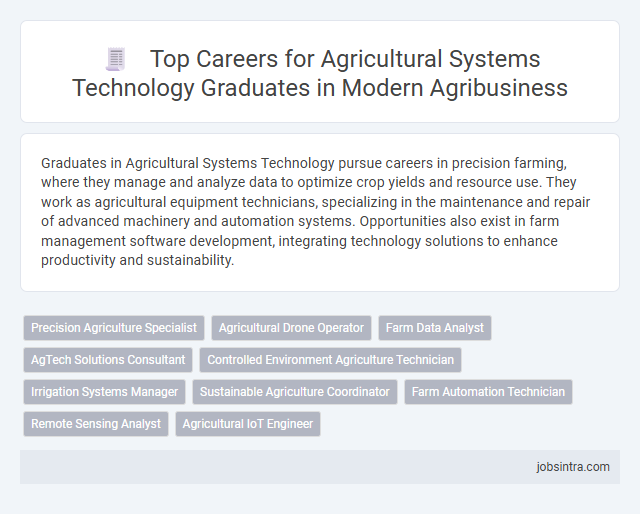 Top Careers for Agricultural Systems Technology Graduates in Modern Agribusiness

Graduates in Agricultural Systems Technology pursue careers in precision farming, where they manage and analyze data to optimize crop yields and resource use. They work as agricultural equipment technicians, specializing in the maintenance and repair of advanced machinery and automation systems. Opportunities also exist in farm management software development, integrating technology solutions to enhance productivity and sustainability.

Precision Agriculture Specialist
Agricultural Drone Operator
Farm Data Analyst
AgTech Solutions Consultant
Controlled Environment Agriculture Technician
Irrigation Systems Manager
Sustainable Agriculture Coordinator
Farm Automation Technician
Remote Sensing Analyst
Agricultural IoT Engineer

jobsintra.com