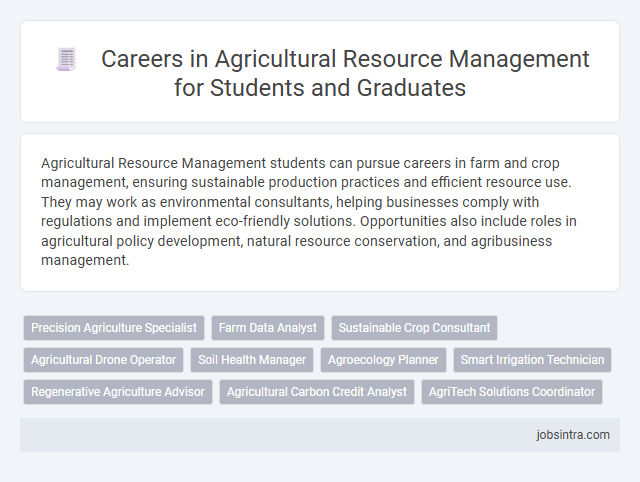 Careers in Agricultural Resource Management for Students and Graduates

Agricultural Resource Management students can pursue careers in farm and crop management, ensuring sustainable production practices and efficient resource use. They may work as environmental consultants, helping businesses comply with regulations and implement eco-friendly solutions. Opportunities also include roles in agricultural policy development, natural resource conservation, and agribusiness management.

Precision Agriculture Specialist
Farm Data Analyst
Sustainable Crop Consultant
Agricultural Drone Operator
Soil Health Manager
Agroecology Planner
Smart Irrigation Technician
Regenerative Agriculture Advisor
Agricultural Carbon Credit Analyst
AgriTech Solutions Coordinator

jobsintra.com