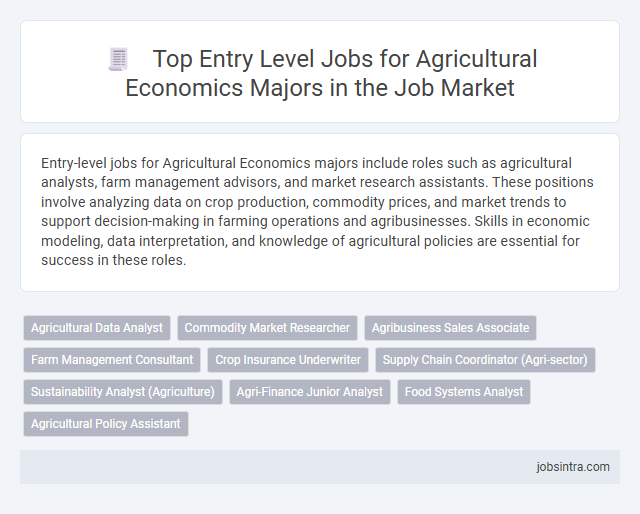 Top Entry Level Jobs for Agricultural Economics Majors in the Job Market

Entry-level jobs for Agricultural Economics majors include roles such as agricultural analysts, farm management advisors, and market research assistants. These positions involve analyzing data on crop production, commodity prices, and market trends to support decision-making in farming operations and agribusinesses. Skills in economic modeling, data interpretation, and knowledge of agricultural policies are essential for success in these roles.

Agricultural Data Analyst
Commodity Market Researcher
Agribusiness Sales Associate
Farm Management Consultant
Crop Insurance Underwriter
Supply Chain Coordinator (Agri-sector)
Sustainability Analyst (Agriculture)
Agri-Finance Junior Analyst
Food Systems Analyst
Agricultural Policy Assistant

jobsintra.com