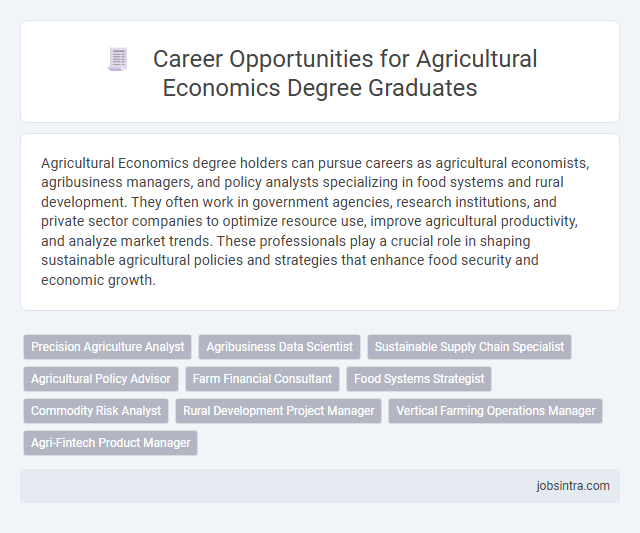 Career Opportunities for Agricultural Economics Degree Graduates

Agricultural Economics degree holders can pursue careers as agricultural economists, agribusiness managers, and policy analysts specializing in food systems and rural development. They often work in government agencies, research institutions, and private sector companies to optimize resource use, improve agricultural productivity, and analyze market trends. These professionals play a crucial role in shaping sustainable agricultural policies and strategies that enhance food security and economic growth.

Precision Agriculture Analyst
Agribusiness Data Scientist
Sustainable Supply Chain Specialist
Agricultural Policy Advisor
Farm Financial Consultant
Food Systems Strategist
Commodity Risk Analyst
Rural Development Project Manager
Vertical Farming Operations Manager
Agri-Fintech Product Manager

jobsintra.com