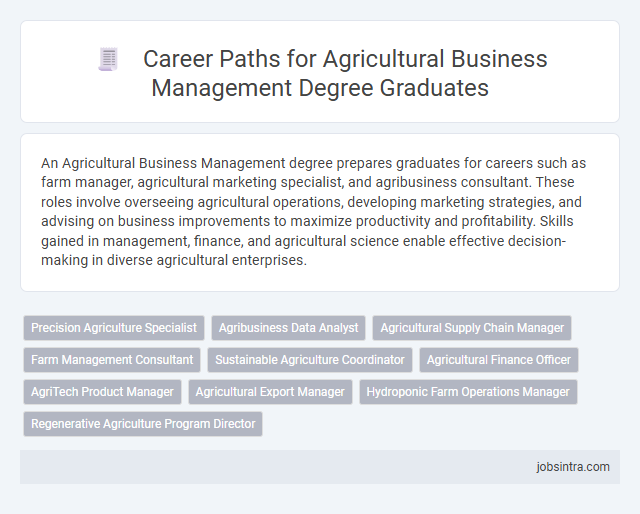 Career Paths for Agricultural Business Management Degree Graduates

An Agricultural Business Management degree prepares graduates for careers such as farm manager, agricultural marketing specialist, and agribusiness consultant. These roles involve overseeing agricultural operations, developing marketing strategies, and advising on business improvements to maximize productivity and profitability. Skills gained in management, finance, and agricultural science enable effective decision-making in diverse agricultural enterprises.

Precision Agriculture Specialist
Agribusiness Data Analyst
Agricultural Supply Chain Manager
Farm Management Consultant
Sustainable Agriculture Coordinator
Agricultural Finance Officer
AgriTech Product Manager
Agricultural Export Manager
Hydroponic Farm Operations Manager
Regenerative Agriculture Program Director

jobsintra.com