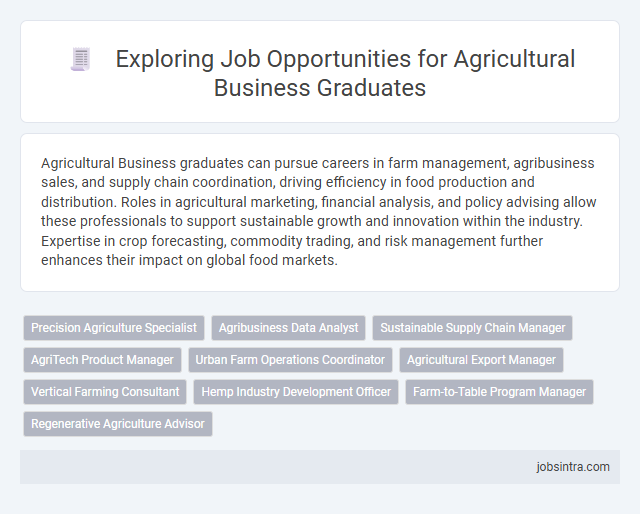 Exploring Job Opportunities for Agricultural Business Graduates

Agricultural Business graduates can pursue careers in farm management, agribusiness sales, and supply chain coordination, driving efficiency in food production and distribution. Roles in agricultural marketing, financial analysis, and policy advising allow these professionals to support sustainable growth and innovation within the industry. Expertise in crop forecasting, commodity trading, and risk management further enhances their impact on global food markets.

Precision Agriculture Specialist
Agribusiness Data Analyst
Sustainable Supply Chain Manager
AgriTech Product Manager
Urban Farm Operations Coordinator
Agricultural Export Manager
Vertical Farming Consultant
Hemp Industry Development Officer
Farm-to-Table Program Manager
Regenerative Agriculture Advisor

jobsintra.com