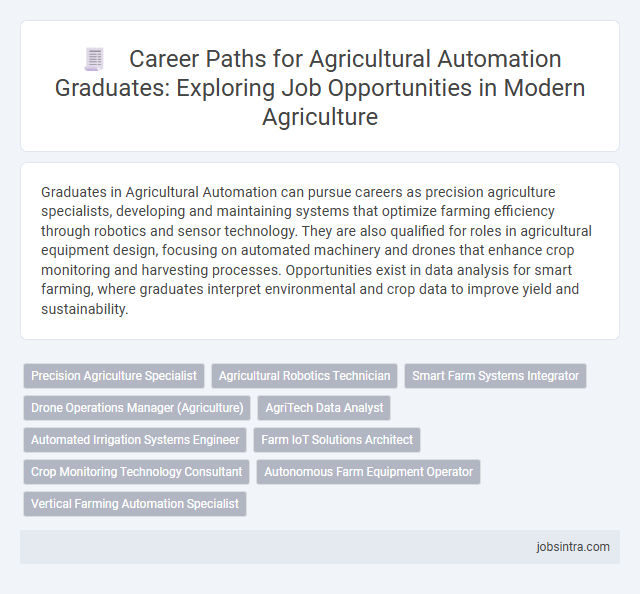 Career Paths for Agricultural Automation Graduates: Exploring Job Opportunities in Modern Agriculture

Graduates in Agricultural Automation can pursue careers as precision agriculture specialists, developing and maintaining systems that optimize farming efficiency through robotics and sensor technology. They are also qualified for roles in agricultural equipment design, focusing on automated machinery and drones that enhance crop monitoring and harvesting processes. Opportunities exist in data analysis for smart farming, where graduates interpret environmental and crop data to improve yield and sustainability.

Precision Agriculture Specialist
Agricultural Robotics Technician
Smart Farm Systems Integrator
Drone Operations Manager (Agriculture)
AgriTech Data Analyst
Automated Irrigation Systems Engineer
Farm IoT Solutions Architect
Crop Monitoring Technology Consultant
Autonomous Farm Equipment Operator
Vertical Farming Automation Specialist

jobsintra.com