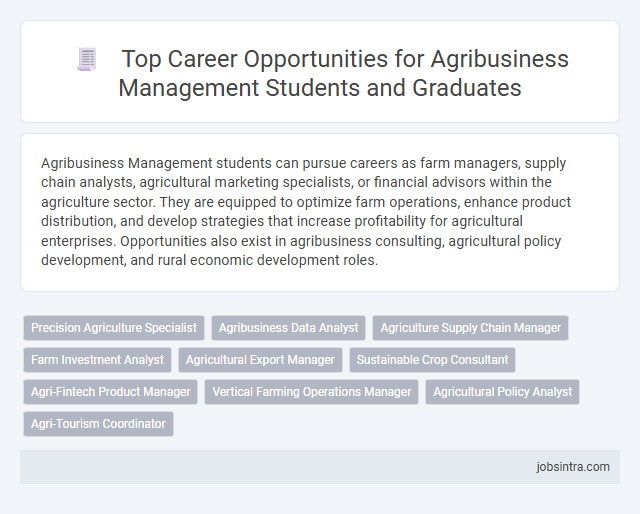 Top Career Opportunities for Agribusiness Management Students and Graduates

Agribusiness Management students can pursue careers as farm managers, supply chain analysts, agricultural marketing specialists, or financial advisors within the agriculture sector. They are equipped to optimize farm operations, enhance product distribution, and develop strategies that increase profitability for agricultural enterprises. Opportunities also exist in agribusiness consulting, agricultural policy development, and rural economic development roles.

Precision Agriculture Specialist
Agribusiness Data Analyst
Agriculture Supply Chain Manager
Farm Investment Analyst
Agricultural Export Manager
Sustainable Crop Consultant
Agri-Fintech Product Manager
Vertical Farming Operations Manager
Agricultural Policy Analyst
Agri-Tourism Coordinator

jobsintra.com