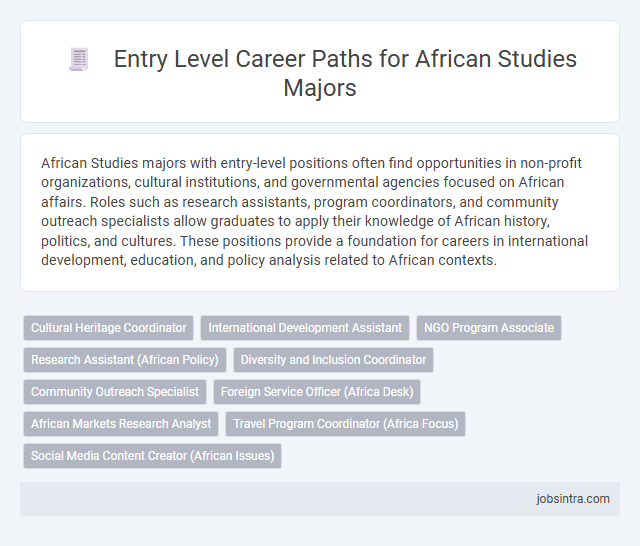 Entry Level Career Paths for African Studies Majors

African Studies majors with entry-level positions often find opportunities in non-profit organizations, cultural institutions, and governmental agencies focused on African affairs. Roles such as research assistants, program coordinators, and community outreach specialists allow graduates to apply their knowledge of African history, politics, and cultures. These positions provide a foundation for careers in international development, education, and policy analysis related to African contexts.

Cultural Heritage Coordinator
International Development Assistant
NGO Program Associate
Research Assistant (African Policy)
Diversity and Inclusion Coordinator
Community Outreach Specialist
Foreign Service Officer (Africa Desk)
African Markets Research Analyst
Travel Program Coordinator (Africa Focus)
Social Media Content Creator (African Issues)

jobsintra.com