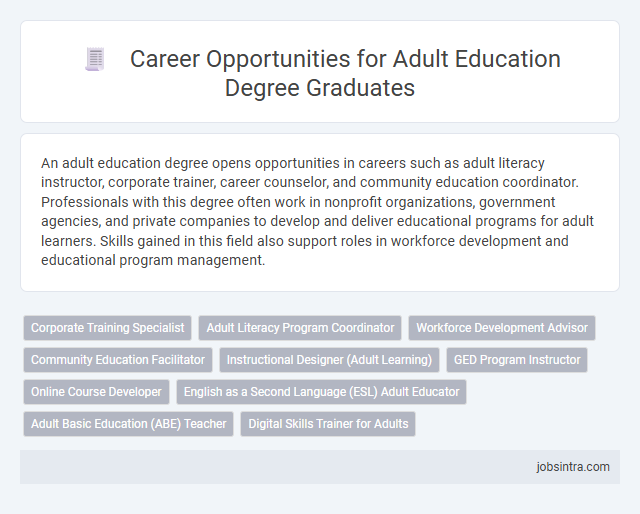 Career Opportunities for Adult Education Degree Graduates

An adult education degree opens opportunities in careers such as adult literacy instructor, corporate trainer, career counselor, and community education coordinator. Professionals with this degree often work in nonprofit organizations, government agencies, and private companies to develop and deliver educational programs for adult learners. Skills gained in this field also support roles in workforce development and educational program management.

Corporate Training Specialist

Adult Literacy Program Coordinator

Workforce Development Advisor

Community Education Facilitator

Instructional Designer (Adult Learning)

GED Program Instructor

Online Course Developer

English as a Second Language (ESL) Adult Educator

Adult Basic Education (ABE) Teacher

Digital Skills Trainer for Adults

jobsintra.com