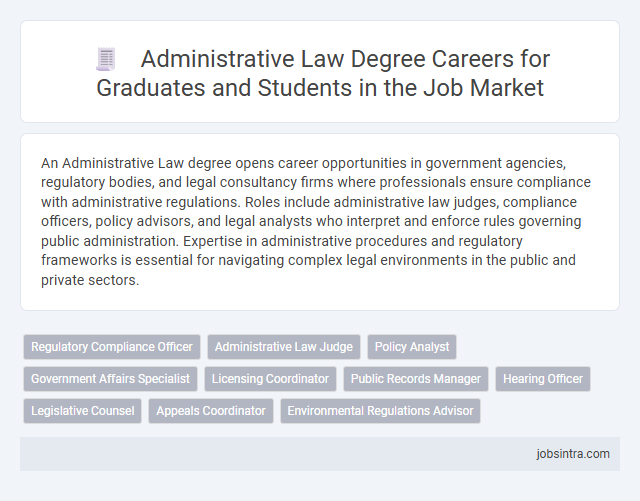 Administrative Law Degree Careers for Graduates and Students in the Job Market

An Administrative Law degree opens career opportunities in government agencies, regulatory bodies, and legal consultancy firms where professionals ensure compliance with administrative regulations. Roles include administrative law judges, compliance officers, policy advisors, and legal analysts who interpret and enforce rules governing public administration. Expertise in administrative procedures and regulatory frameworks is essential for navigating complex legal environments in the public and private sectors.

Regulatory Compliance Officer
Administrative Law Judge
Policy Analyst
Government Affairs Specialist
Licensing Coordinator
Public Records Manager
Hearing Officer
Legislative Counsel
Appeals Coordinator
Environmental Regulations Advisor

jobsintra.com