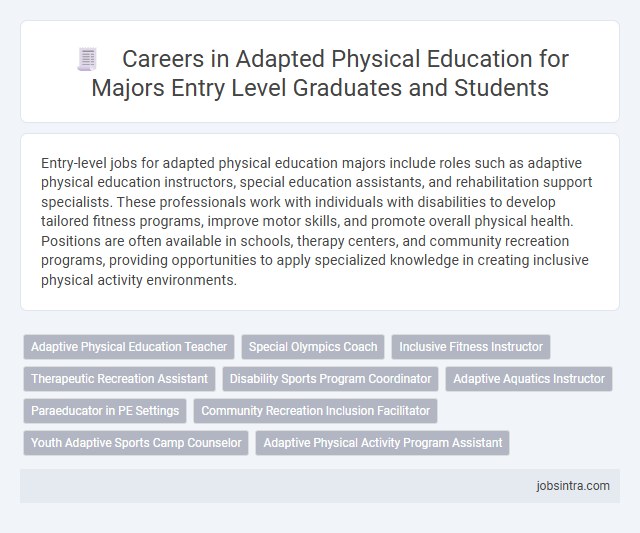 Careers in Adapted Physical Education for Majors Entry Level Graduates and Students

Entry-level jobs for adapted physical education majors include roles such as adaptive physical education instructors, special education assistants, and rehabilitation support specialists. These professionals work with individuals with disabilities to develop tailored fitness programs, improve motor skills, and promote overall physical health. Positions are often available in schools, therapy centers, and community recreation programs, providing opportunities to apply specialized knowledge in creating inclusive physical activity environments.

Adaptive Physical Education Teacher
Special Olympics Coach
Inclusive Fitness Instructor
Therapeutic Recreation Assistant
Disability Sports Program Coordinator
Adaptive Aquatics Instructor
Paraeducator in PE Settings
Community Recreation Inclusion Facilitator
Youth Adaptive Sports Camp Counselor
Adaptive Physical Activity Program Assistant

jobsintra.com