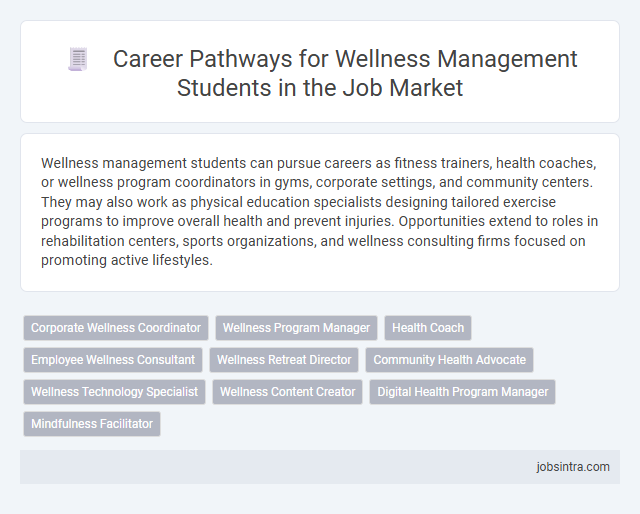 Career Pathways for Wellness Management Students in the Job Market

Wellness management students can pursue careers as fitness trainers, health coaches, or wellness program coordinators in gyms, corporate settings, and community centers. They may also work as physical education specialists designing tailored exercise programs to improve overall health and prevent injuries. Opportunities extend to roles in rehabilitation centers, sports organizations, and wellness consulting firms focused on promoting active lifestyles.

Corporate Wellness Coordinator
Wellness Program Manager
Health Coach
Employee Wellness Consultant
Wellness Retreat Director
Community Health Advocate
Wellness Technology Specialist
Wellness Content Creator
Digital Health Program Manager
Mindfulness Facilitator

jobsintra.com