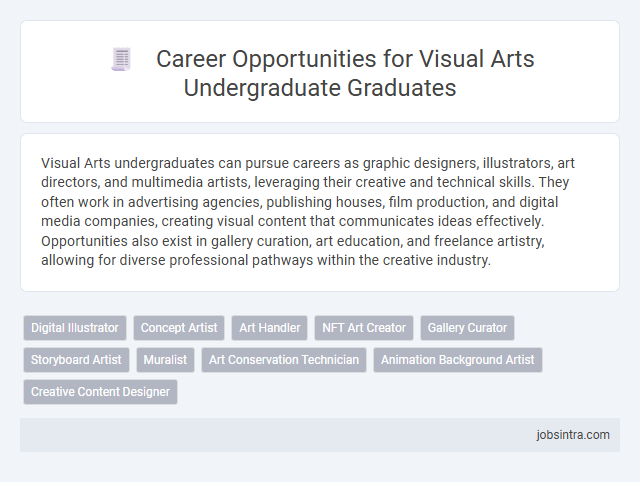 Career Opportunities for Visual Arts Undergraduate Graduates

Visual Arts undergraduates can pursue careers as graphic designers, illustrators, art directors, and multimedia artists, leveraging their creative and technical skills. They often work in advertising agencies, publishing houses, film production, and digital media companies, creating visual content that communicates ideas effectively. Opportunities also exist in gallery curation, art education, and freelance artistry, allowing for diverse professional pathways within the creative industry.

Digital Illustrator
Concept Artist
Art Handler
NFT Art Creator
Gallery Curator
Storyboard Artist
Muralist
Art Conservation Technician
Animation Background Artist
Creative Content Designer

jobsintra.com