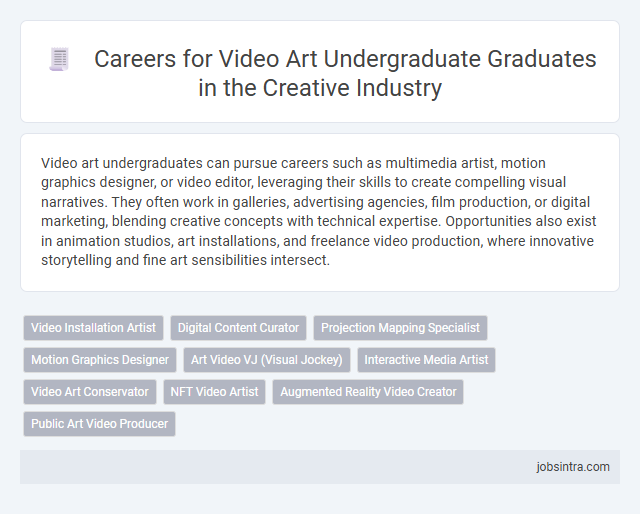 Careers for Video Art Undergraduate Graduates in the Creative Industry

Video art undergraduates can pursue careers such as multimedia artist, motion graphics designer, or video editor, leveraging their skills to create compelling visual narratives. They often work in galleries, advertising agencies, film production, or digital marketing, blending creative concepts with technical expertise. Opportunities also exist in animation studios, art installations, and freelance video production, where innovative storytelling and fine art sensibilities intersect.

Video Installation Artist
Digital Content Curator
Projection Mapping Specialist
Motion Graphics Designer
Art Video VJ (Visual Jockey)
Interactive Media Artist
Video Art Conservator
NFT Video Artist
Augmented Reality Video Creator
Public Art Video Producer

jobsintra.com