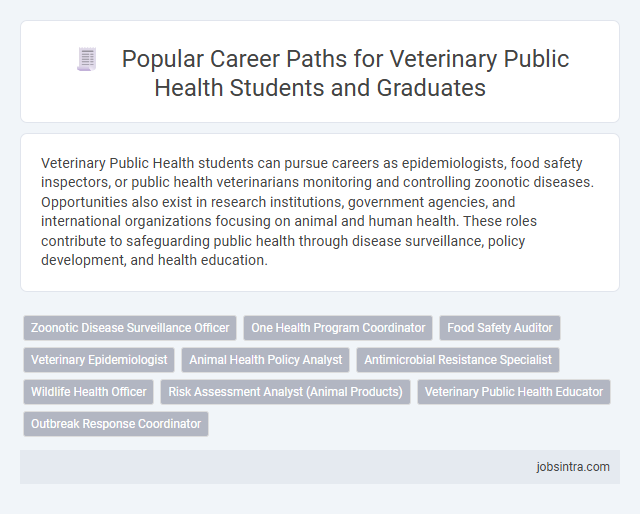 Popular Career Paths for Veterinary Public Health Students and Graduates

Veterinary Public Health students can pursue careers as epidemiologists, food safety inspectors, or public health veterinarians monitoring and controlling zoonotic diseases. Opportunities also exist in research institutions, government agencies, and international organizations focusing on animal and human health. These roles contribute to safeguarding public health through disease surveillance, policy development, and health education.

Zoonotic Disease Surveillance Officer
One Health Program Coordinator
Food Safety Auditor
Veterinary Epidemiologist
Animal Health Policy Analyst
Antimicrobial Resistance Specialist
Wildlife Health Officer
Risk Assessment Analyst (Animal Products)
Veterinary Public Health Educator
Outbreak Response Coordinator

jobsintra.com