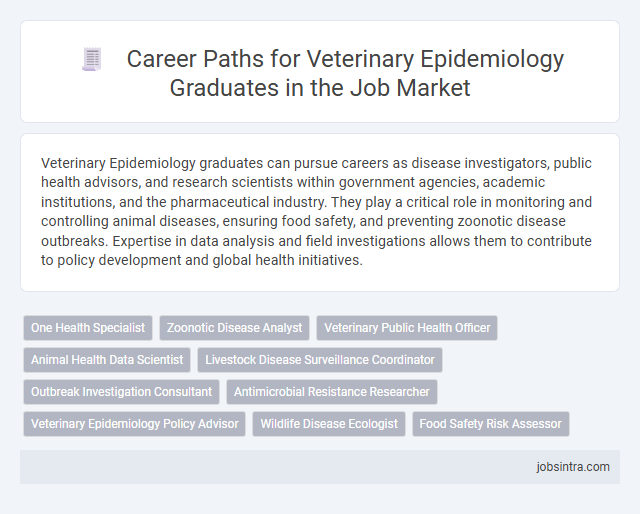 Career Paths for Veterinary Epidemiology Graduates in the Job Market

Veterinary Epidemiology graduates can pursue careers as disease investigators, public health advisors, and research scientists within government agencies, academic institutions, and the pharmaceutical industry. They play a critical role in monitoring and controlling animal diseases, ensuring food safety, and preventing zoonotic disease outbreaks. Expertise in data analysis and field investigations allows them to contribute to policy development and global health initiatives.

One Health Specialist
Zoonotic Disease Analyst
Veterinary Public Health Officer
Animal Health Data Scientist
Livestock Disease Surveillance Coordinator
Outbreak Investigation Consultant
Antimicrobial Resistance Researcher
Veterinary Epidemiology Policy Advisor
Wildlife Disease Ecologist
Food Safety Risk Assessor

jobsintra.com