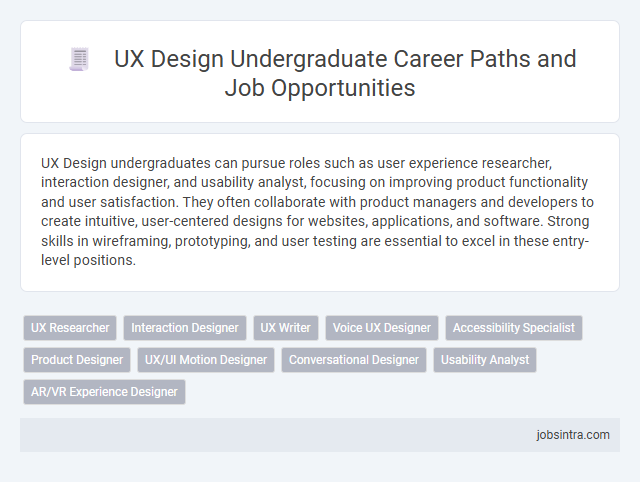 UX Design Undergraduate Career Paths and Job Opportunities

UX Design undergraduates can pursue roles such as user experience researcher, interaction designer, and usability analyst, focusing on improving product functionality and user satisfaction. They often collaborate with product managers and developers to create intuitive, user-centered designs for websites, applications, and software. Strong skills in wireframing, prototyping, and user testing are essential to excel in these entry-level positions.

UX Researcher
Interaction Designer
UX Writer
Voice UX Designer
Accessibility Specialist
Product Designer
UX/UI Motion Designer
Conversational Designer
Usability Analyst
AR/VR Experience Designer

jobsintra.com