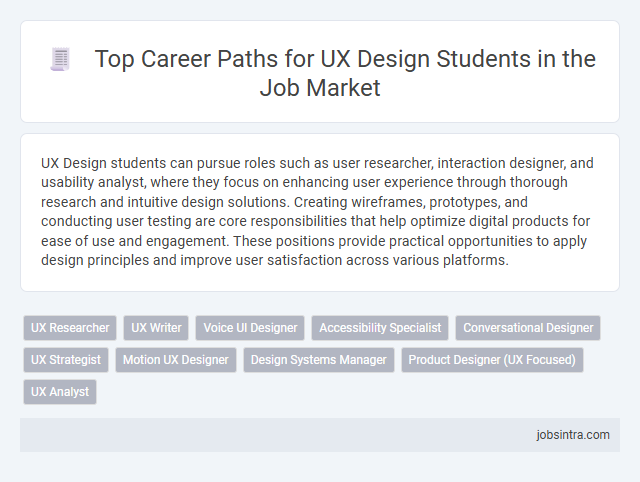 Top Career Paths for UX Design Students in the Job Market

UX Design students can pursue roles such as user researcher, interaction designer, and usability analyst, where they focus on enhancing user experience through thorough research and intuitive design solutions. Creating wireframes, prototypes, and conducting user testing are core responsibilities that help optimize digital products for ease of use and engagement. These positions provide practical opportunities to apply design principles and improve user satisfaction across various platforms.

UX Researcher
UX Writer
Voice UI Designer
Accessibility Specialist
Conversational Designer
UX Strategist
Motion UX Designer
Design Systems Manager
Product Designer (UX Focused)
UX Analyst

jobsintra.com