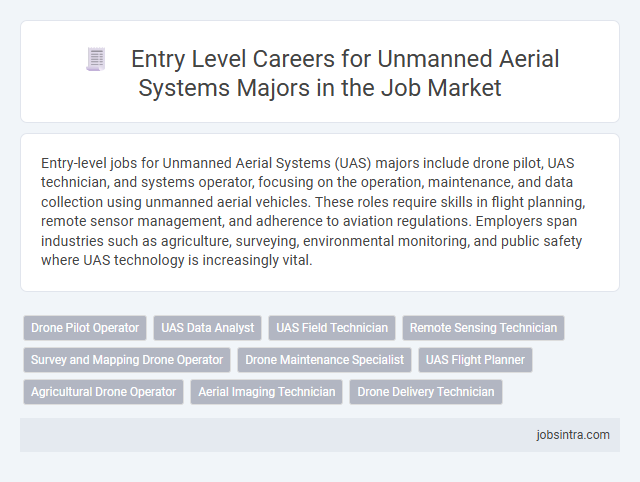 Entry Level Careers for Unmanned Aerial Systems Majors in the Job Market

Entry-level jobs for Unmanned Aerial Systems (UAS) majors include drone pilot, UAS technician, and systems operator, focusing on the operation, maintenance, and data collection using unmanned aerial vehicles. These roles require skills in flight planning, remote sensor management, and adherence to aviation regulations. Employers span industries such as agriculture, surveying, environmental monitoring, and public safety where UAS technology is increasingly vital.

Drone Pilot Operator
UAS Data Analyst
UAS Field Technician
Remote Sensing Technician
Survey and Mapping Drone Operator
Drone Maintenance Specialist
UAS Flight Planner
Agricultural Drone Operator
Aerial Imaging Technician
Drone Delivery Technician

jobsintra.com